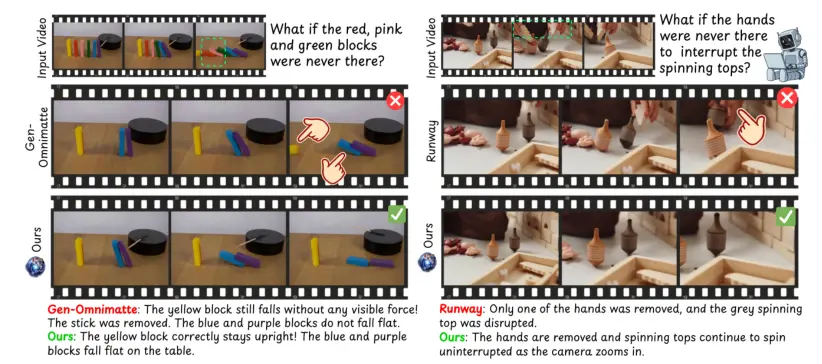 Input Video

What if the red, pink and green blocks were never there?

Gen-Omnimatte

Ours

Gen-Omnimatte: The yellow block still falls without any visible force! The stick was removed. The blue and purple blocks do not fall flat.
Ours: The yellow block correctly stays upright! The blue and purple blocks fall flat on the table.

Input Video

What if the hands were never there to interrupt the spinning tops?

Runway

Ours

Runway: Only one of the hands was removed, and the grey spinning top was disrupted.
Ours: The hands are removed and spinning tops continue to spin uninterrupted as the camera zooms in.