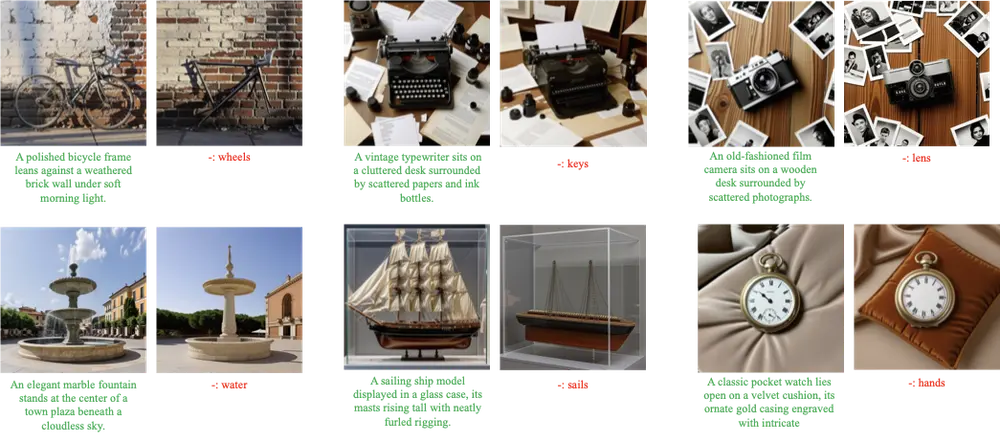 A polished bicycle frame leans against a weathered brick wall under soft morning light.

-: wheels

A vintage typewriter sits on a cluttered desk surrounded by scattered papers and ink bottles.

-: keys

An old-fashioned film camera sits on a wooden desk surrounded by scattered photographs.

-: lens

An elegant marble fountain stands at the center of a town plaza beneath a cloudless sky.

-: water

A sailing ship model displayed in a glass case, its masts rising tall with neatly furled rigging.

-: sails

A classic pocket watch lies open on a velvet cushion, its ornate gold casing engraved with intricate

-: hands